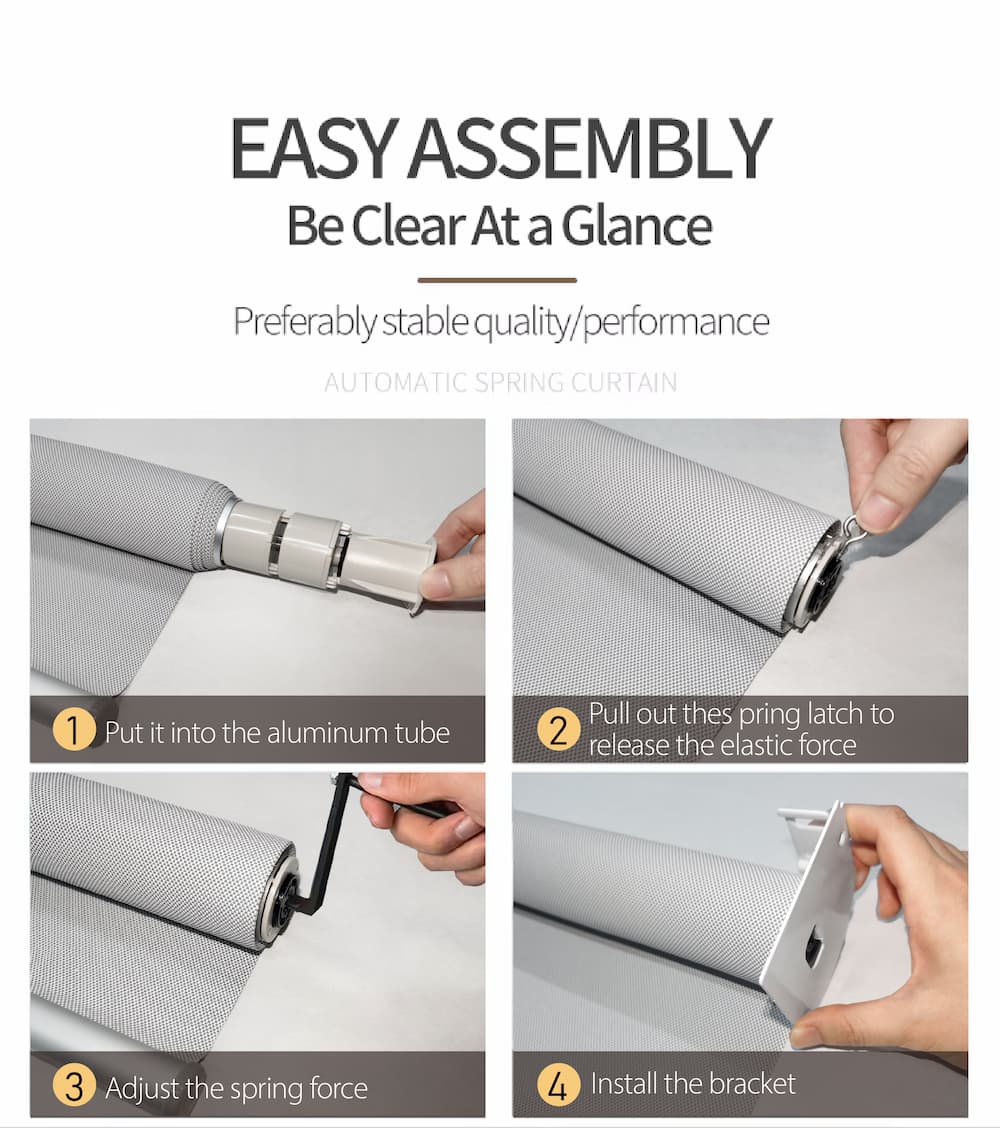 EASY ASSEMBLY
Be Clear At a Glance

Preferably stable quality/performance

AUTOMATIC SPRING CURTAIN

1 Put it into the aluminum tube

2 Pull out thes pring latch to release the elastic force

3 Adjust the spring force

4 Install the bracket